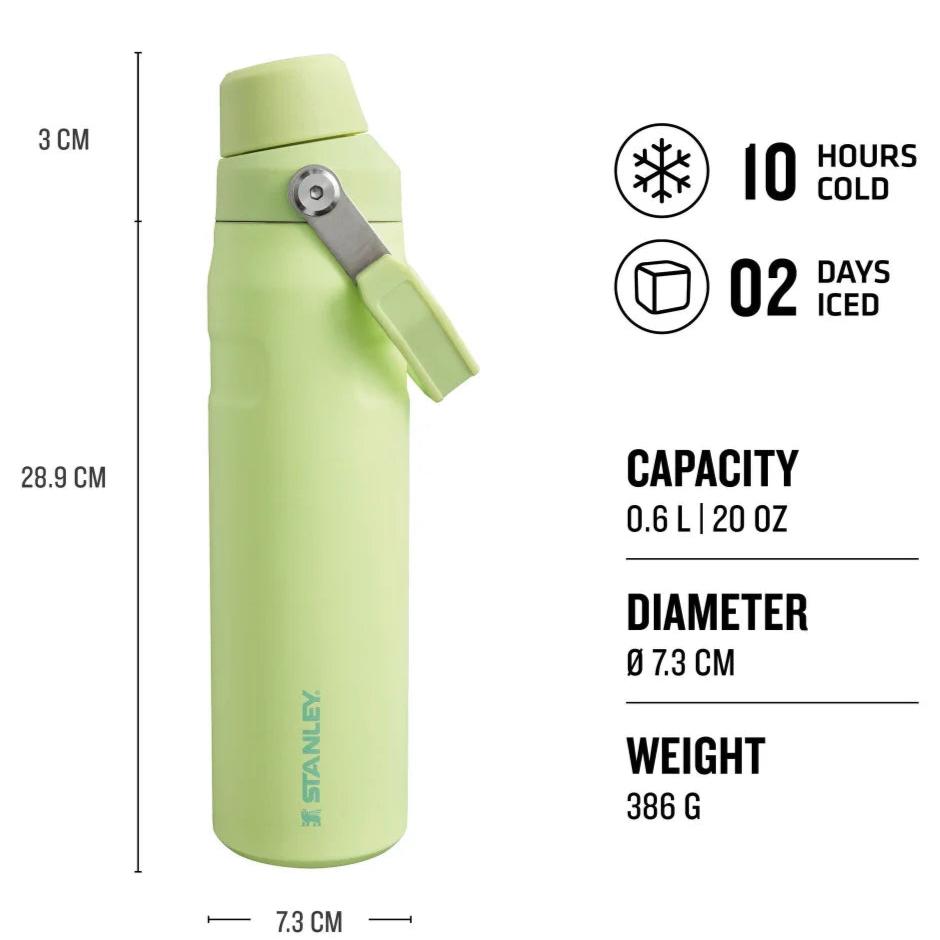 3 CM

28.9 CM

STANLEY

7.3 CM

10 HOURS COLD

02 DAYS ICED

CAPACITY
0.6 L | 20 OZ

DIAMETER
Ø 7.3 CM

WEIGHT
386 G